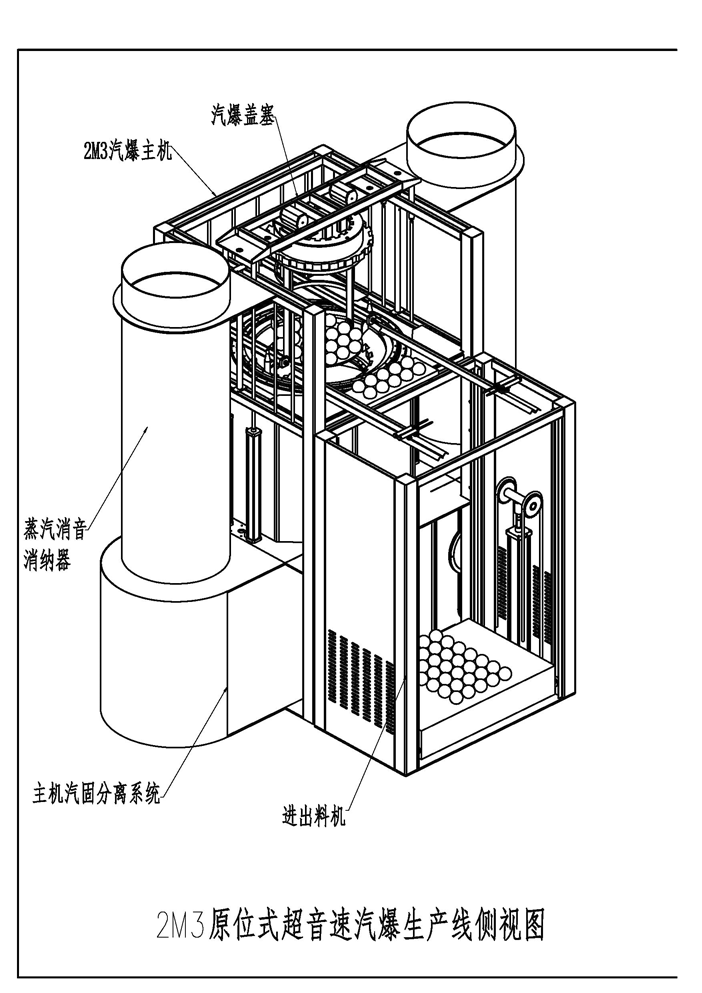 汽爆盖塞

2M3汽爆主机

蒸汽消音消纳器

主机汽固分离系统

进出料机

2M3原位式超音速汽爆生产线侧视图